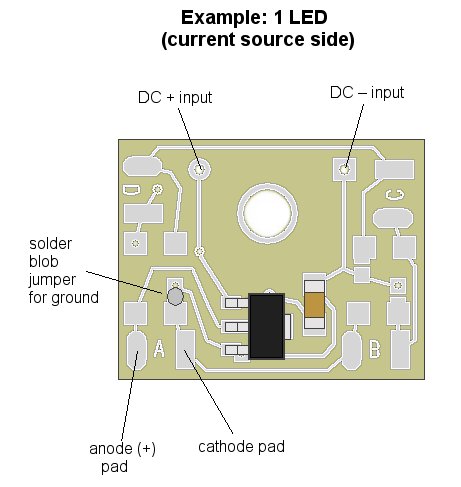 Example: 1 LED
(current source side)

DC + input

DC – input

D

C

solder blob jumper for ground

A

B

anode (+) pad

cathode pad